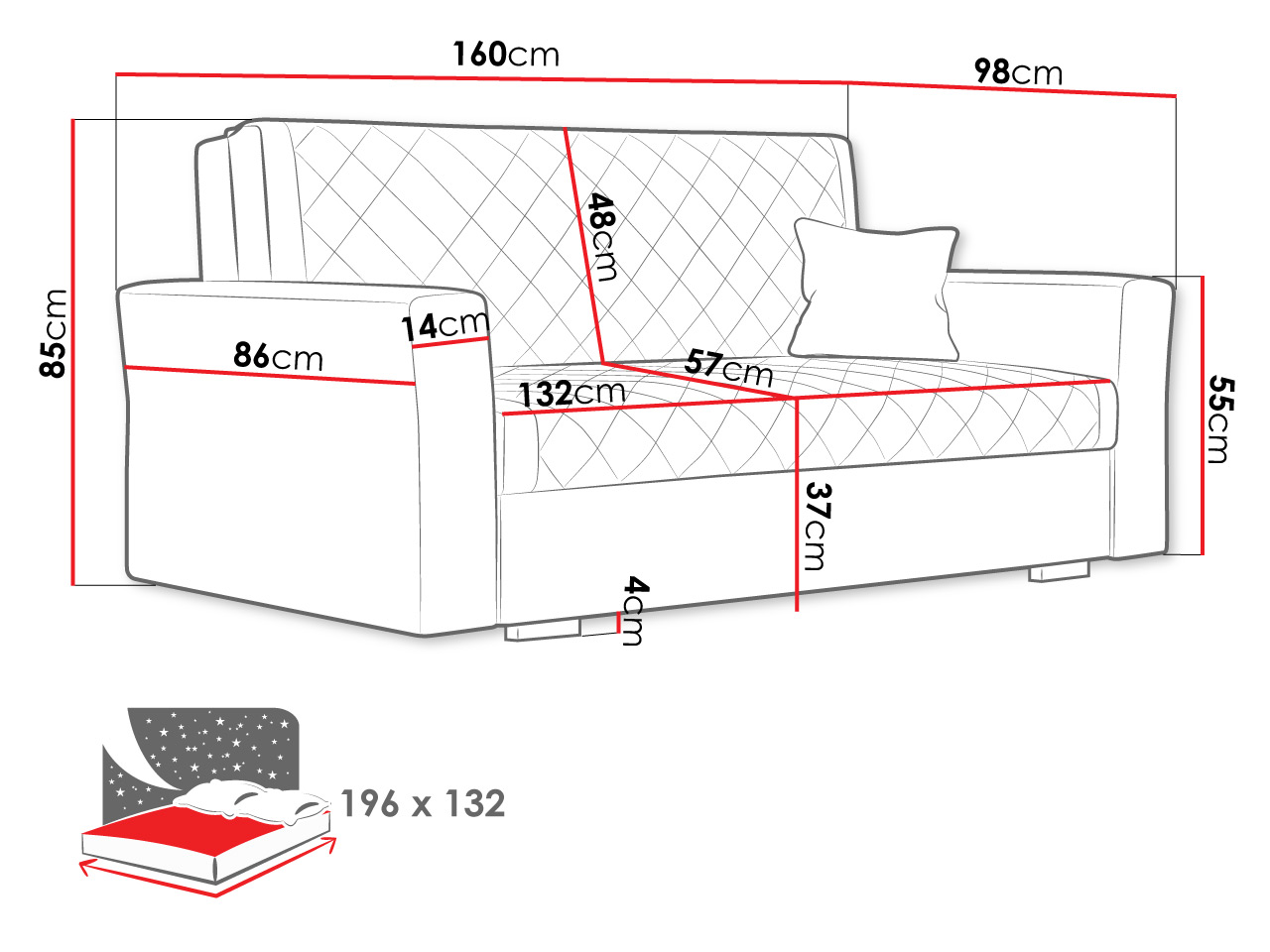 160cm
98cm
85cm
48cm
14cm
86cm
57cm
132cm
55cm
37cm
4cm
196 x 132