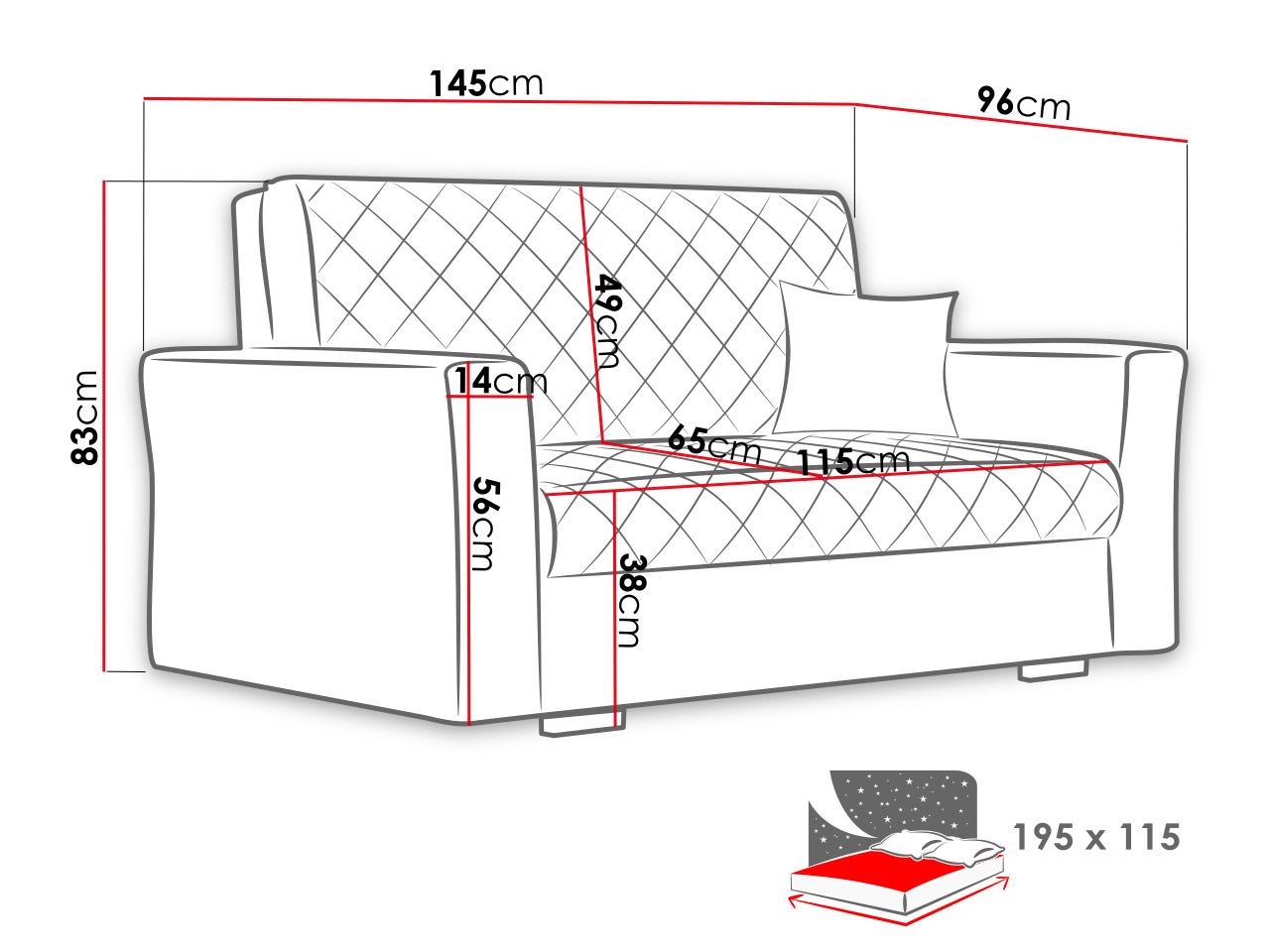 145cm
96cm
83cm
49cm
14cm
65cm
115cm
56cm
38cm
195 x 115