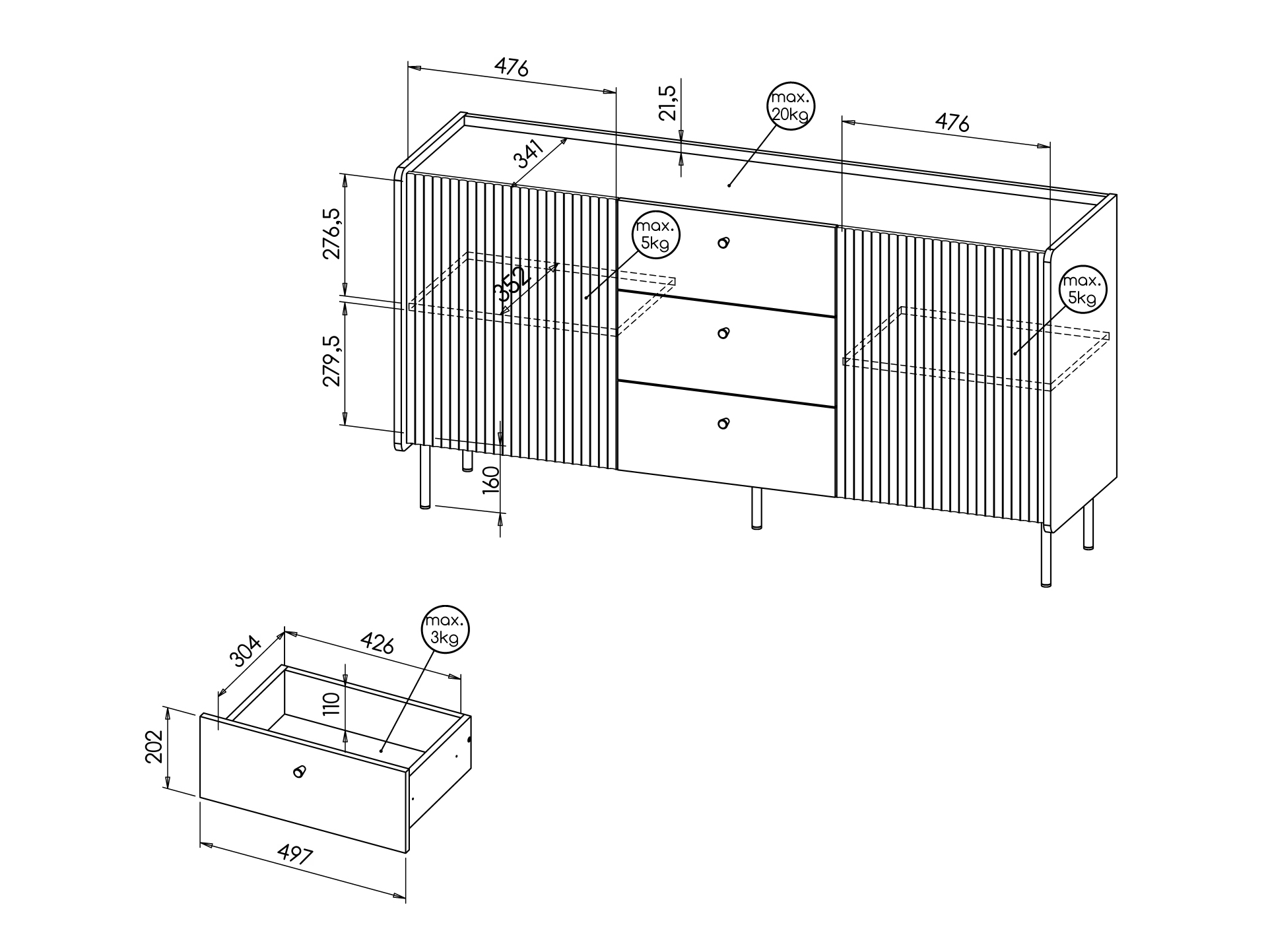 476

21,5

max.
20kg

476

341

276,5

max.
5kg

352

max.
5kg

279,5

160

304

426

max.
3kg

110

202

497