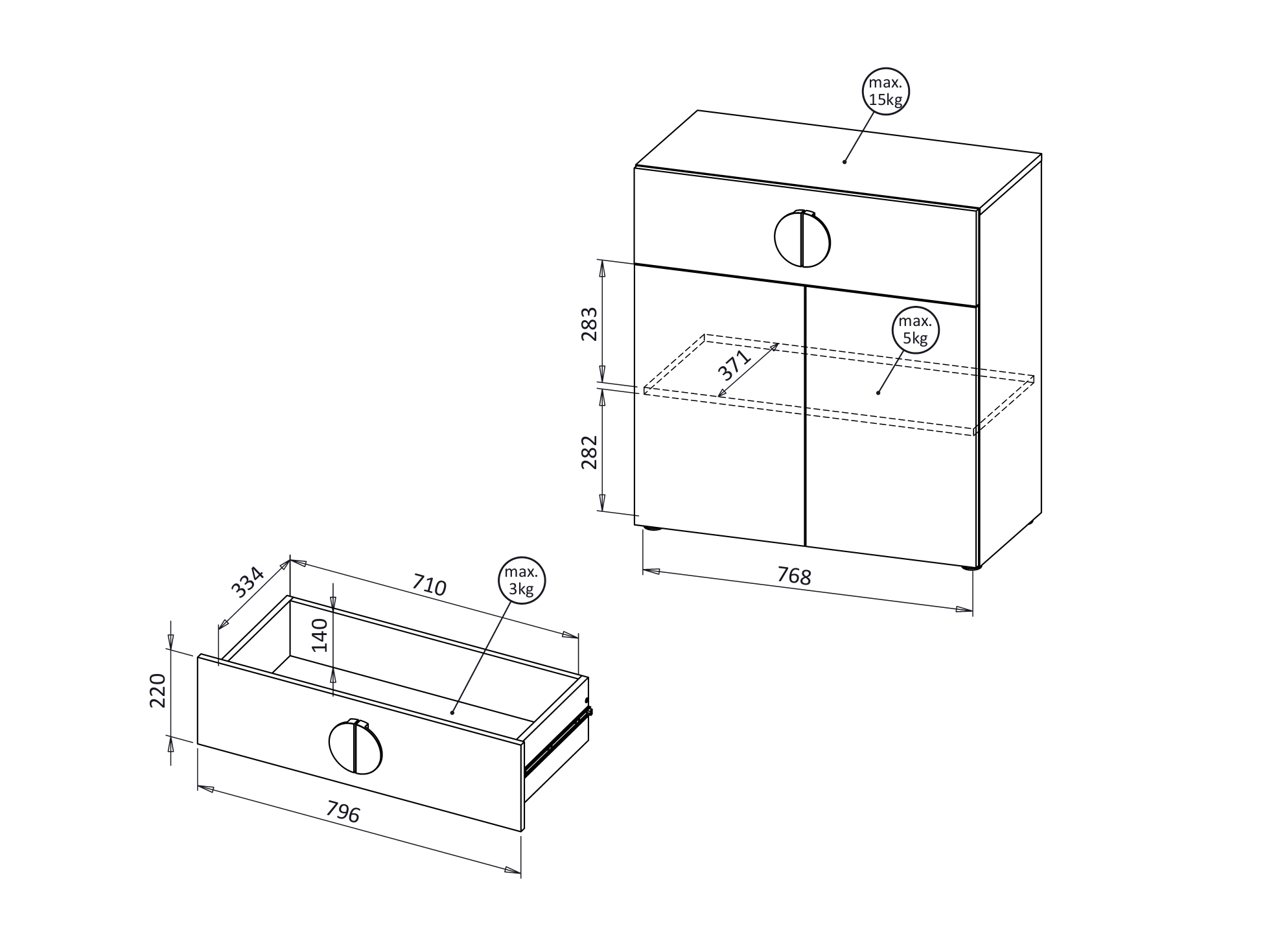 max.
15kg

283

371

max.
5kg

282

768

334

710

max.
3kg

140

220

796