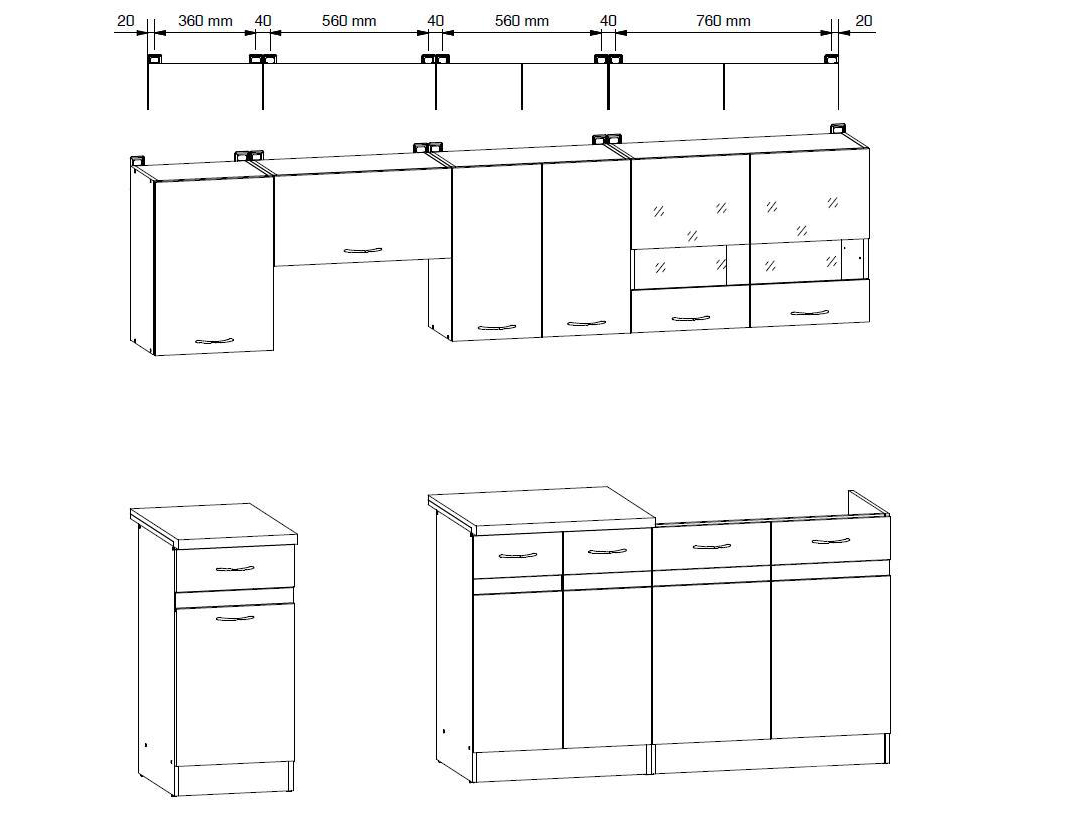 20 360 mm 40 560 mm 40 560 mm 40 760 mm 20