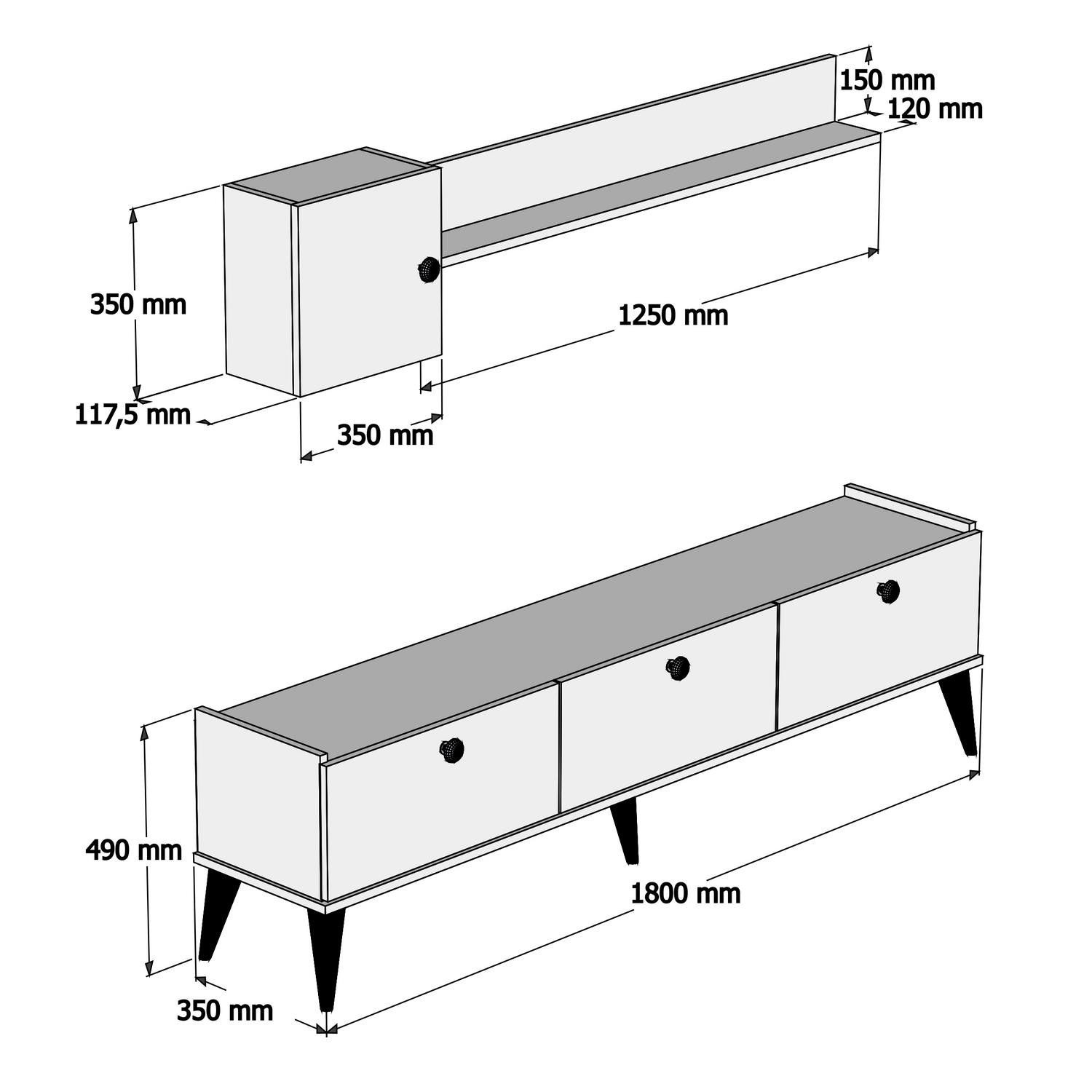 150 mm
120 mm
350 mm
1250 mm
117,5 mm
350 mm
490 mm
1800 mm
350 mm