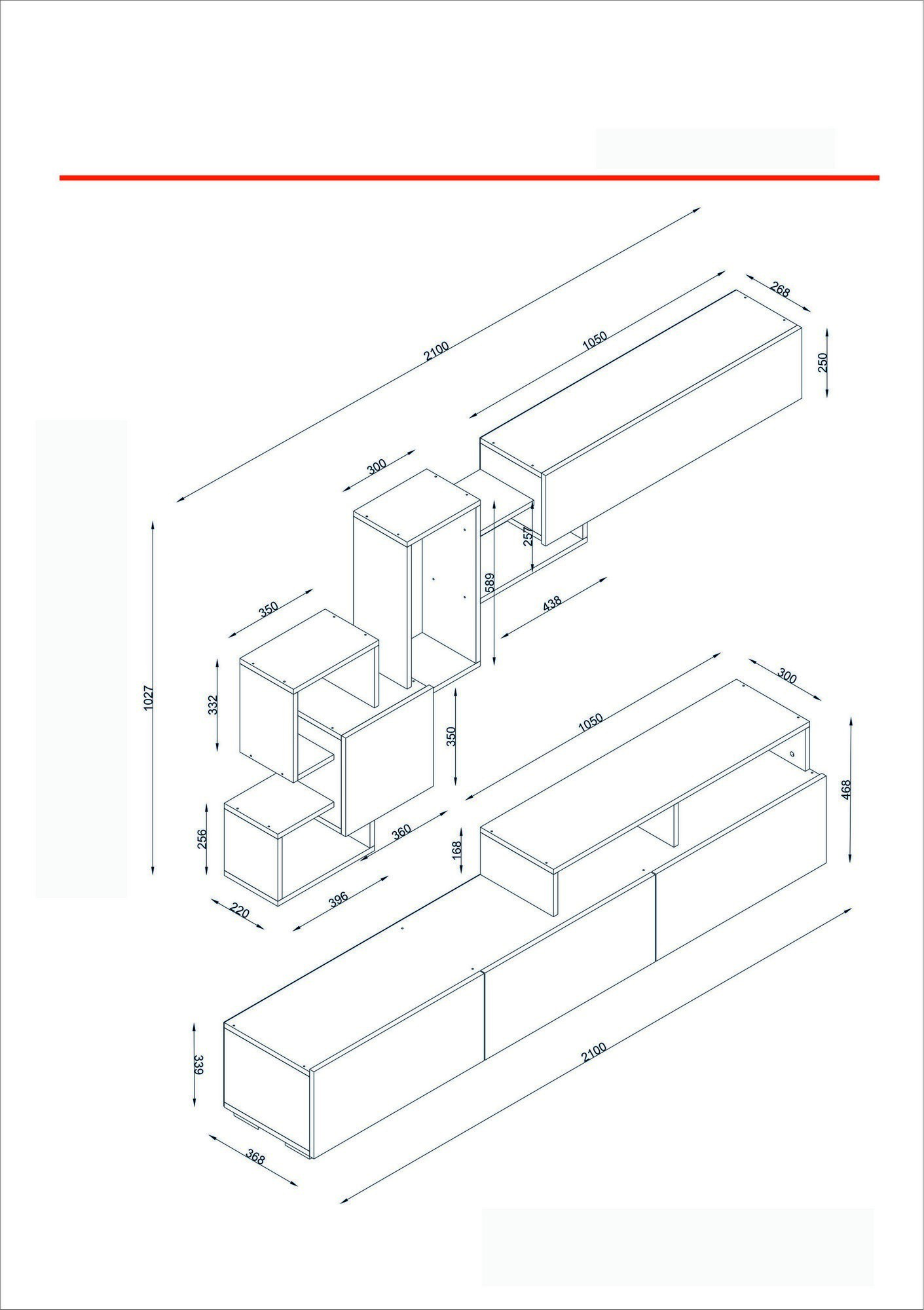 2100
1050
268
250
300
257
589
438
350
1027
332
350
300
1050
468
256
360
168
220
396
339
2100
368