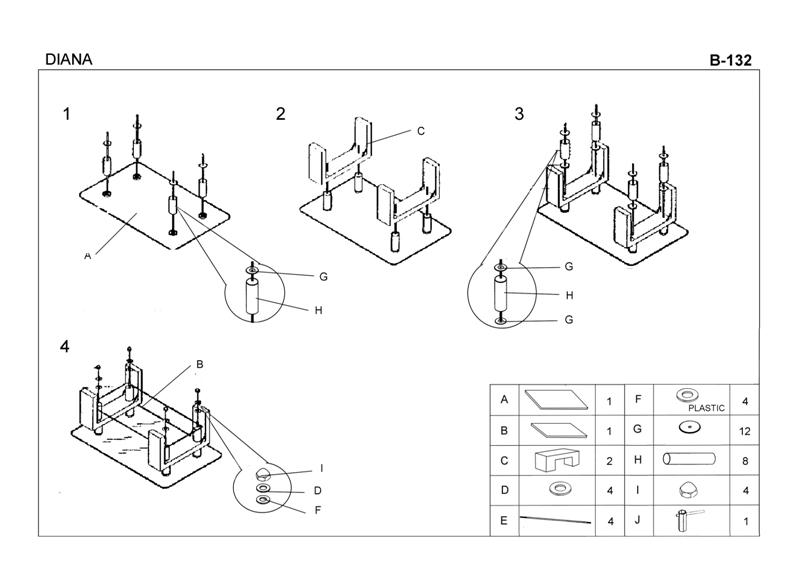 DIANA

B-132

1

A

G

H

2

C

3

G

H

G

4

B

I

D

F

| A | | 1 | F | PLASTIC | 4 |
|---|---|---|---|---|---|
| B | | 1 | G | | 12 |
| C | | 2 | H | | 8 |
| D | | 4 | I | | 4 |
| E | | 4 | J | | 1 |