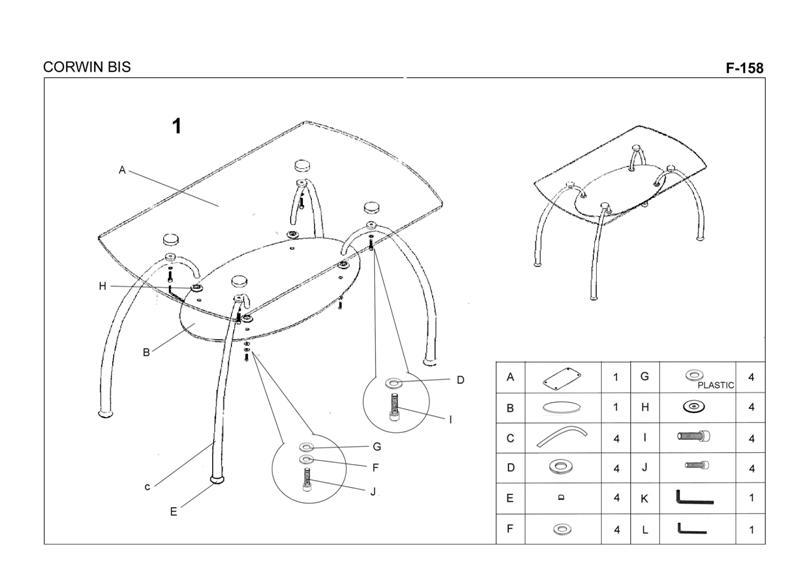 CORWIN BIS

F-158

1

A

H

B

c

E

D

I

G

F

J

| A | | 1 | G | PLASTIC | 4 |
|---|---|---|---|---|---|
| B | | 1 | H | | 4 |
| C | | 4 | I | | 4 |
| D | | 4 | J | | 4 |
| E | | 4 | K | | 1 |
| F | | 4 | L | | 1 |