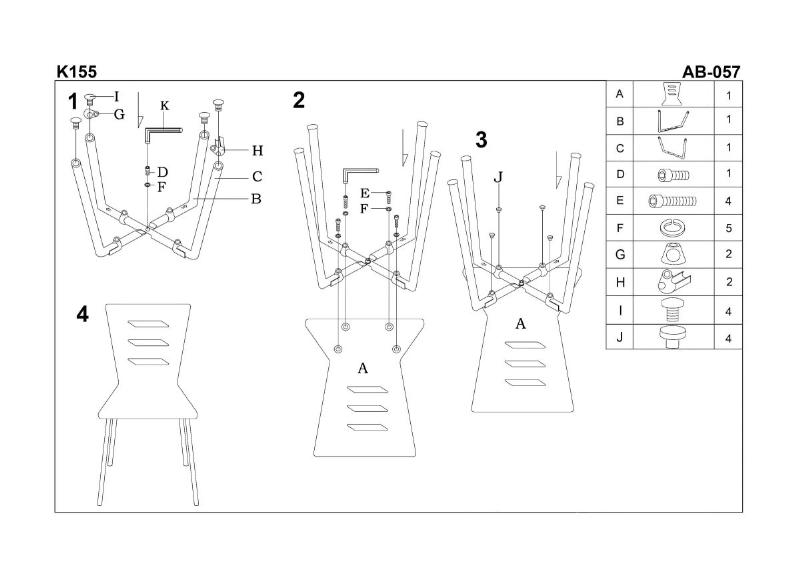 K155

AB-057

1

I

G

K

H

D

F

C

B

2

E

F

A

3

J

A

4

| A | | 1 |
|---|---|---|
| B | | 1 |
| C | | 1 |
| D | | 1 |
| E | | 4 |
| F | | 5 |
| G | | 2 |
| H | | 2 |
| I | | 4 |
| J | | 4 |